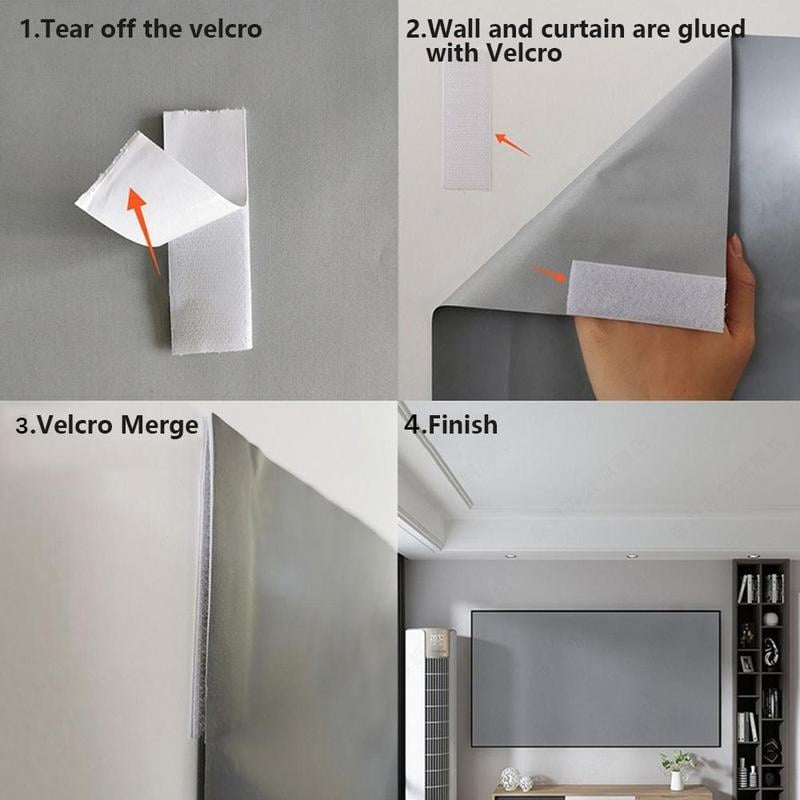 1.Tear off the velcro

2.Wall and curtain are glued with Velcro

3.Velcro Merge

4.Finish